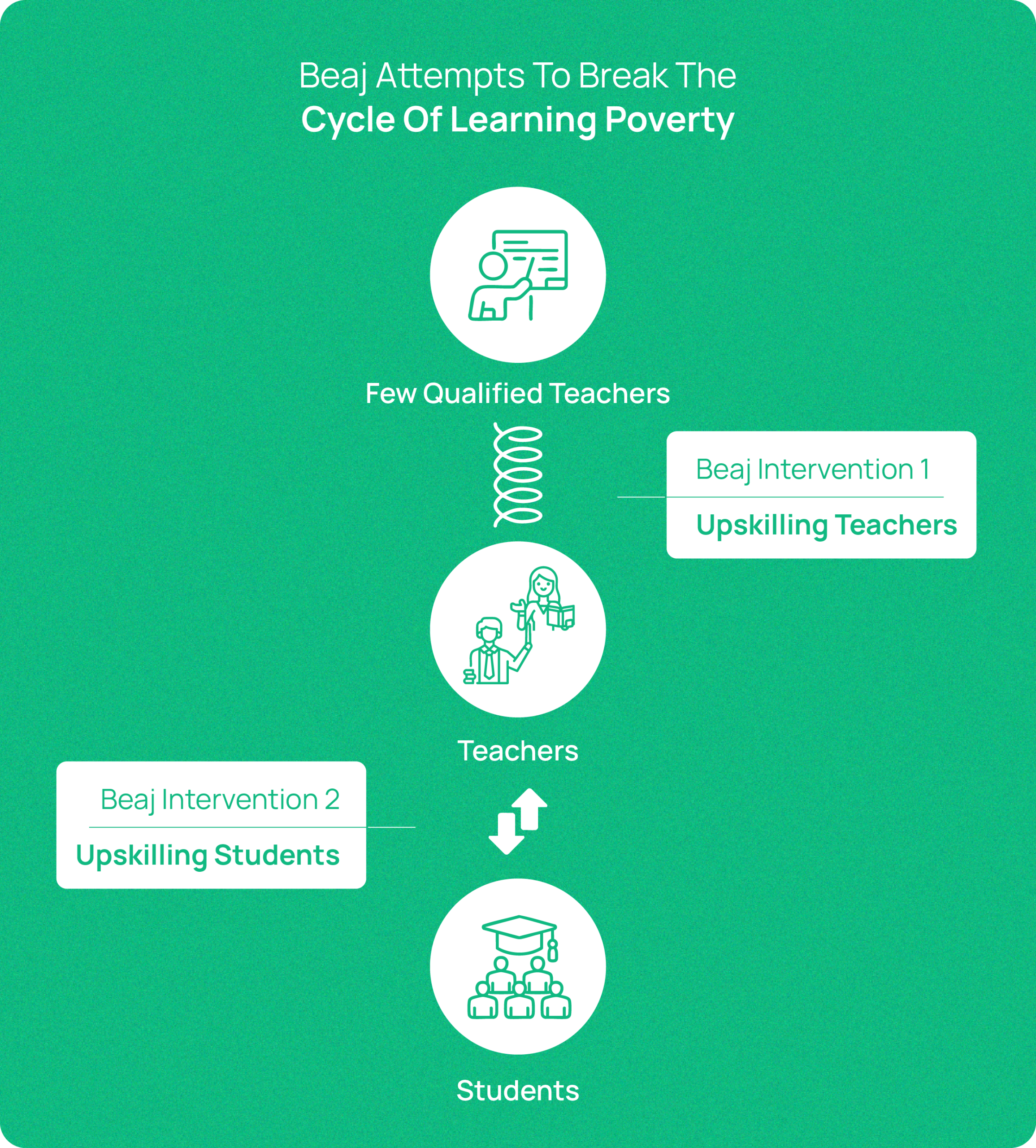 Beaj Attempts To Break The
Cycle Of Learning Poverty

Few Qualified Teachers

Beaj Intervention 1

Upskilling Teachers

Teachers

Beaj Intervention 2

Upskilling Students

Students