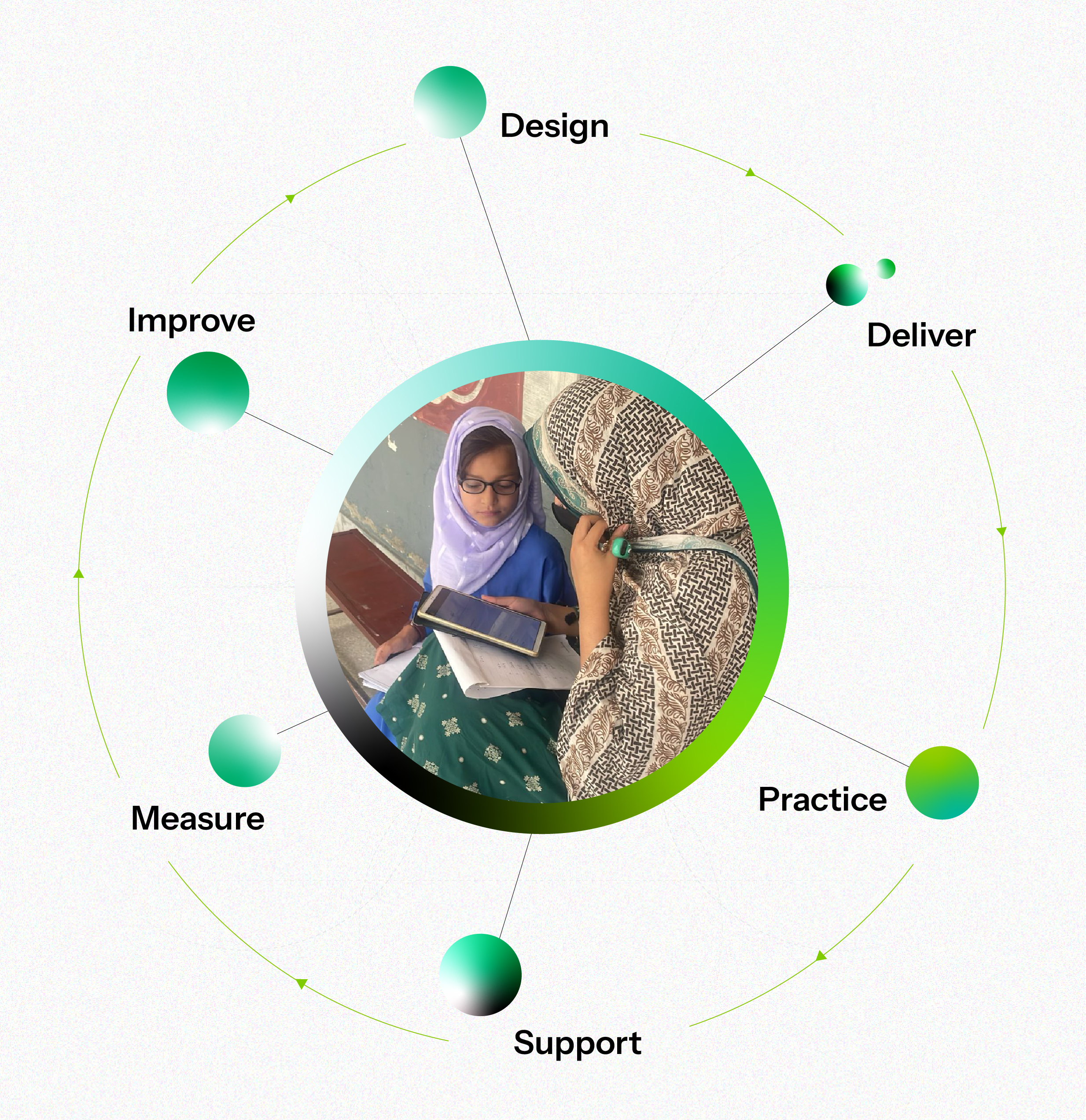 Design

Deliver

Practice

Support

Measure

Improve